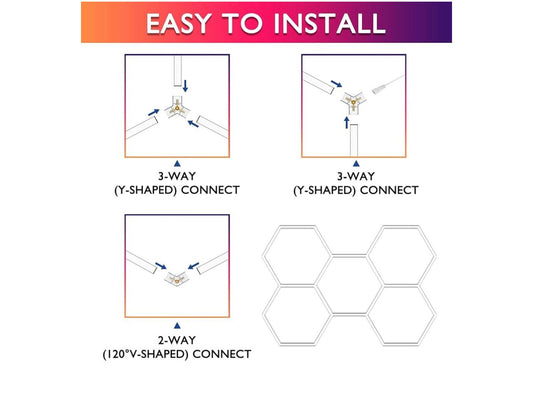 EASY TO INSTALL

3-WAY
(Y-SHAPED) CONNECT

3-WAY
(Y-SHAPED) CONNECT

2-WAY
(120°V-SHAPED) CONNECT